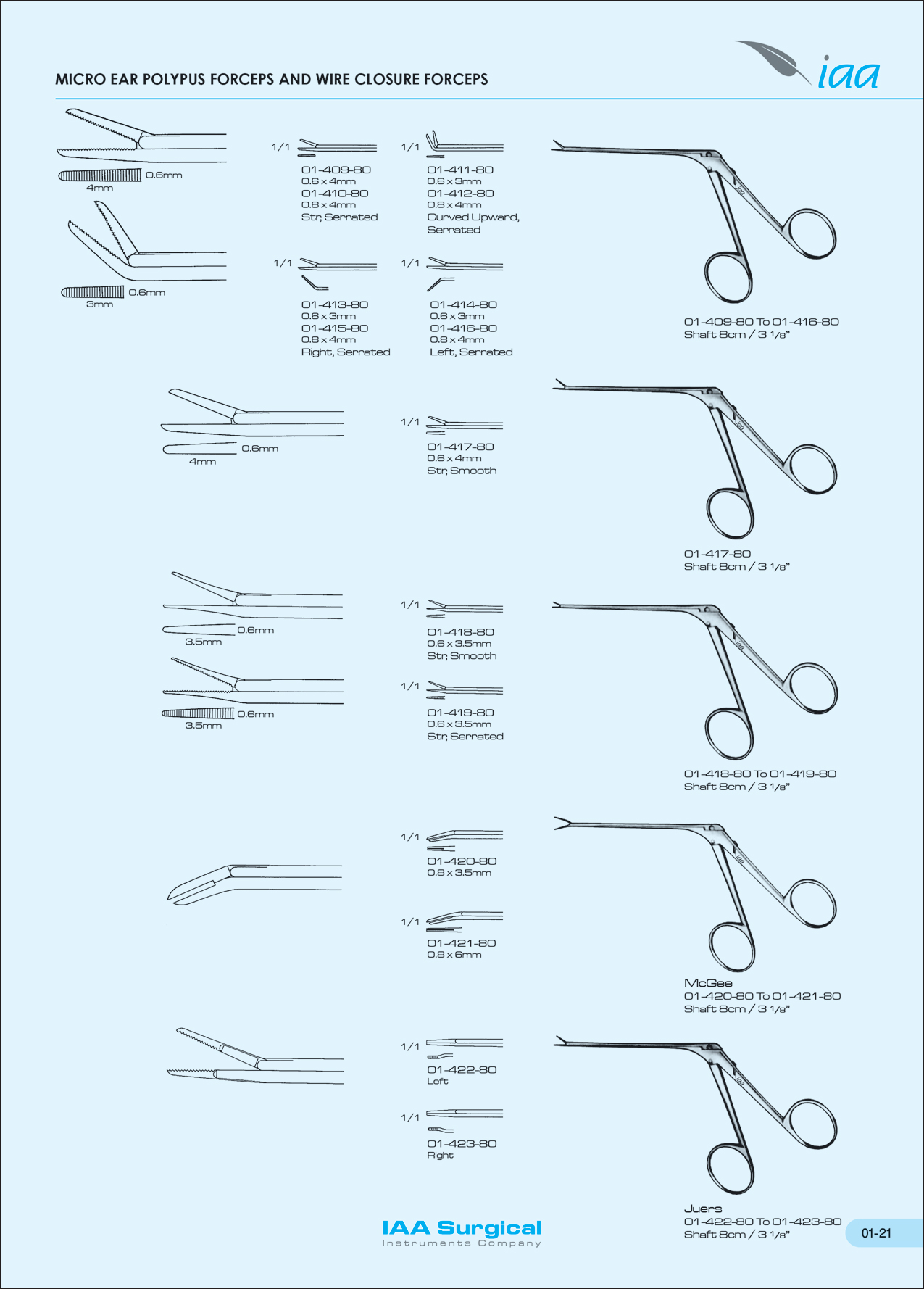 MICRO EAR POLYPUS FORCEPS AND WIRE CLOSURE FORCEPS

iaa

0.6mm
4mm

0.6mm
3mm

1/1
01-409-80
0.6 x 4mm
01-410-80
0.8 x 4mm
Str, Serrated

1/1
01-411-80
0.6 x 3mm
01-412-80
0.8 x 4mm
Curved Upward, Serrated

1/1
01-413-80
0.6 x 3mm
01-415-80
0.8 x 4mm
Right, Serrated

1/1
01-414-80
0.6 x 3mm
01-416-80
0.8 x 4mm
Left, Serrated

iaa
01-409-80 To 01-416-80
Shaft 8cm / 3 1/8"

0.6mm
4mm

1/1
01-417-80
0.6 x 4mm
Str, Smooth

iaa
01-417-80
Shaft 8cm / 3 1/8"

0.6mm
3.5mm

0.6mm
3.5mm

1/1
01-418-80
0.6 x 3.5mm
Str, Smooth

1/1
01-419-80
0.6 x 3.5mm
Str, Serrated

iaa
01-418-80 To 01-419-80
Shaft 8cm / 3 1/8"

1/1
01-420-80
0.8 x 3.5mm

1/1
01-421-80
0.8 x 6mm

iaa
McGee
01-420-80 To 01-421-80
Shaft 8cm / 3 1/8"

1/1
01-422-80
Left

1/1
01-423-80
Right

iaa
Juers
01-422-80 To 01-423-80
Shaft 8cm / 3 1/8"

IAA Surgical
Instruments Company

01-21