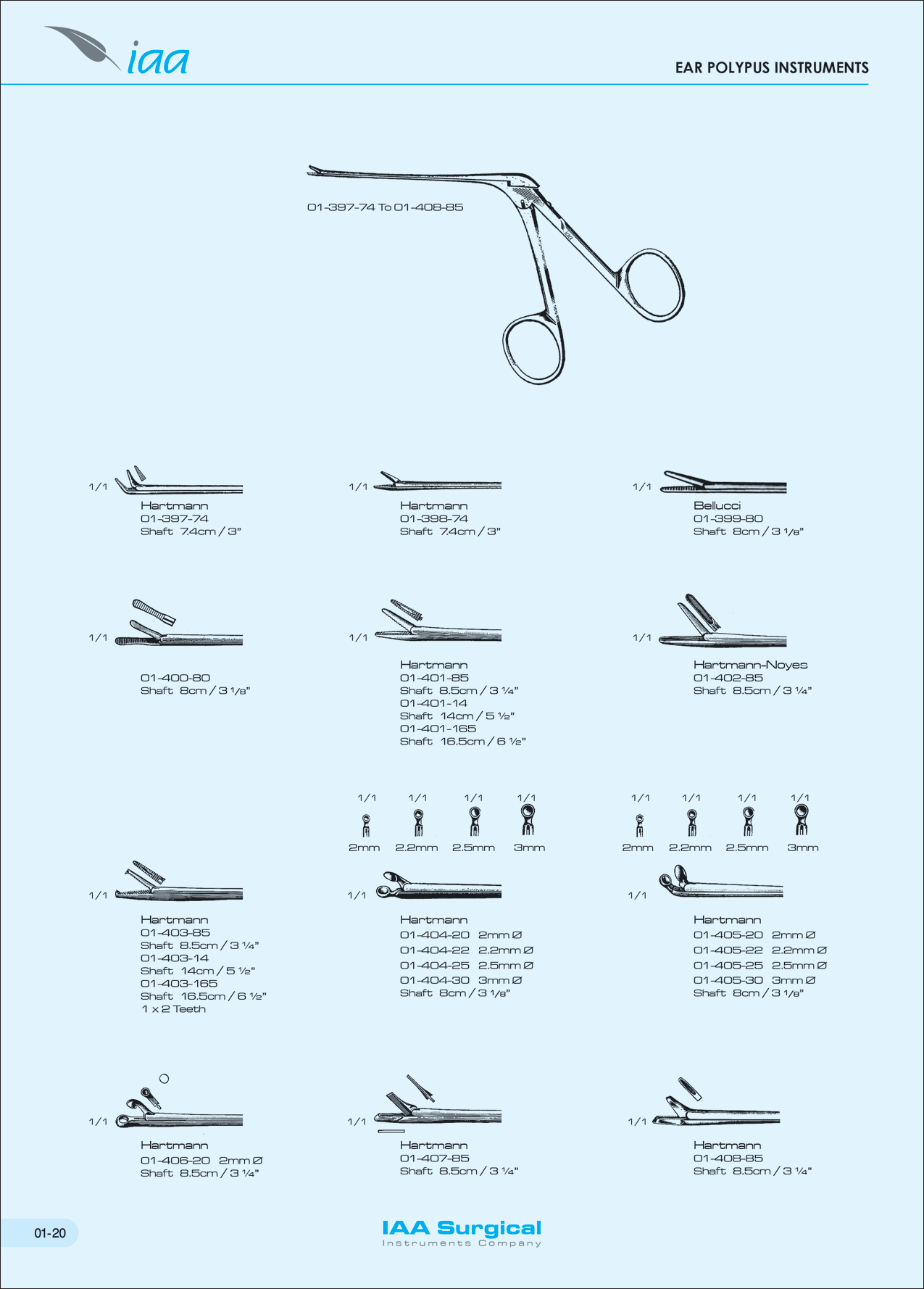 iaa

EAR POLYPUS INSTRUMENTS

01-397-74 To 01-408-85

1/1
Hartmann
01-397-74
Shaft 7.4cm / 3"

1/1
Hartmann
01-398-74
Shaft 7.4cm / 3"

1/1
Bellucci
01-399-80
Shaft 8cm / 3 1/8"

1/1
01-400-80
Shaft 8cm / 3 1/8"

1/1
Hartmann
01-401-85
Shaft 8.5cm / 3 ¼"
01-401-14
Shaft 14cm / 5 ½"
01-401-165
Shaft 16.5cm / 6 ½"

1/1
Hartmann-Noyes
01-402-85
Shaft 8.5cm / 3 ¼"

1/1 1/1 1/1 1/1
2mm 2.2mm 2.5mm 3mm

1/1 1/1 1/1 1/1
2mm 2.2mm 2.5mm 3mm

1/1
Hartmann
01-403-85
Shaft 8.5cm / 3 ¼"
01-403-14
Shaft 14cm / 5 ½"
01-403-165
Shaft 16.5cm / 6 ½"
1 x 2 Teeth

1/1
Hartmann
01-404-20 2mm Ø
01-404-22 2.2mm Ø
01-404-25 2.5mm Ø
01-404-30 3mm Ø
Shaft 8cm / 3 1/8"

1/1
Hartmann
01-405-20 2mm Ø
01-405-22 2.2mm Ø
01-405-25 2.5mm Ø
01-405-30 3mm Ø
Shaft 8cm / 3 1/8"

1/1
Hartmann
01-406-20 2mm Ø
Shaft 8.5cm / 3 ¼"

1/1
Hartmann
01-407-85
Shaft 8.5cm / 3 ¼"

1/1
Hartmann
01-408-85
Shaft 8.5cm / 3 ¼"

01-20

IAA Surgical
Instruments Company