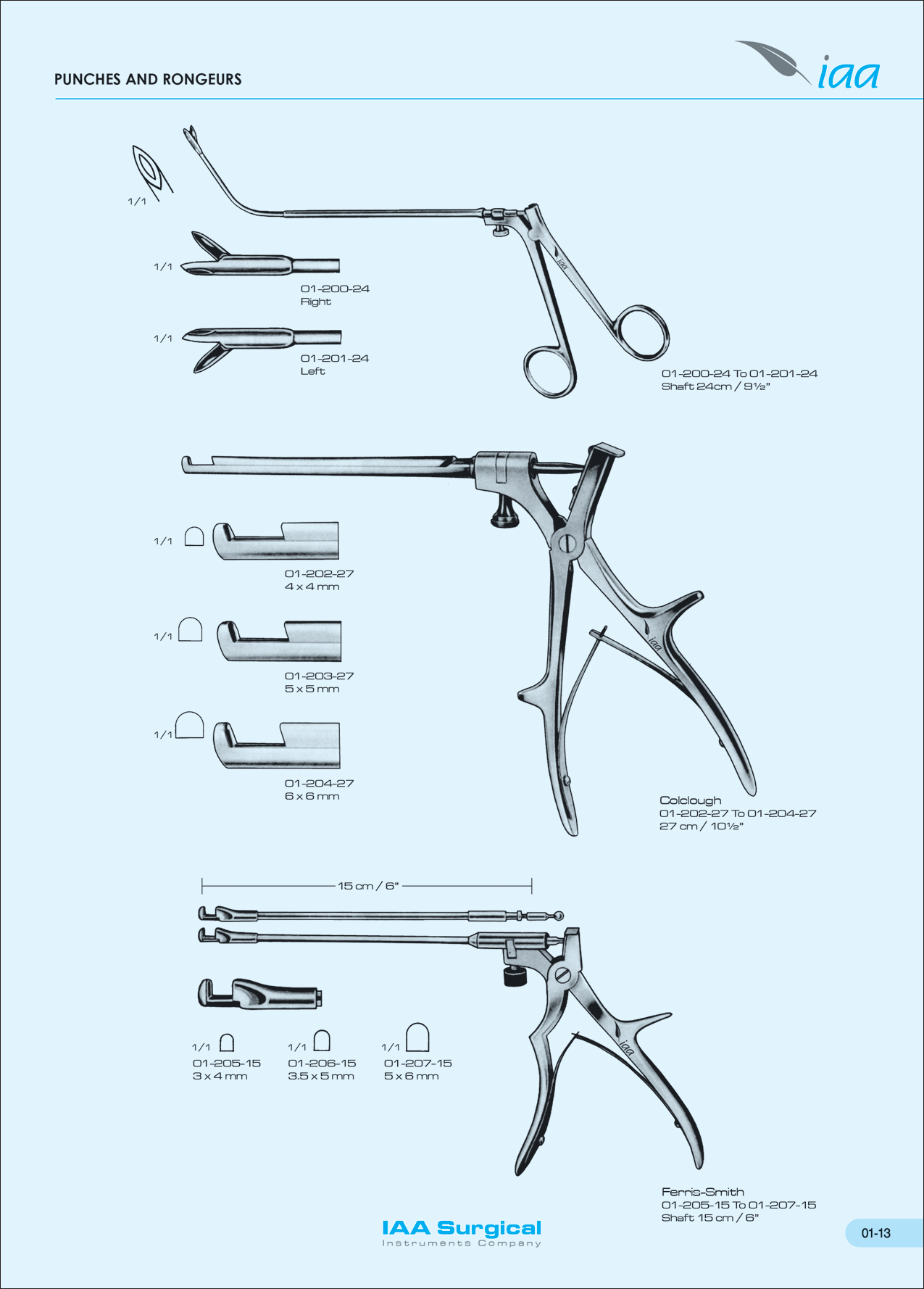 PUNCHES AND RONGEURS

iaa

1/1

1/1

01-200-24
Right

1/1

01-201-24
Left

iaa

01-200-24 To 01-201-24
Shaft 24cm / 9½"

1/1

01-202-27
4 x 4 mm

1/1

01-203-27
5 x 5 mm

1/1

01-204-27
6 x 6 mm

iaa

Colclough
01-202-27 To 01-204-27
27 cm / 10½"

15 cm / 6"

1/1
01-205-15
3 x 4 mm

1/1
01-206-15
3.5 x 5 mm

1/1
01-207-15
5 x 6 mm

iaa

Ferris-Smith
01-205-15 To 01-207-15
Shaft 15 cm / 6"

IAA Surgical
Instruments Company

01-13